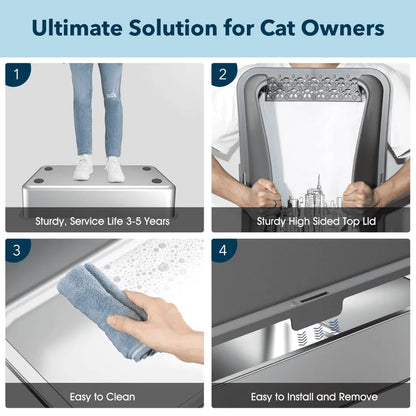 Ultimate Solution for Cat Owners

1

Sturdy, Service Life 3-5 Years

2

Sturdy High Sided Top Lid

3

Easy to Clean

4

Easy to Install and Remove