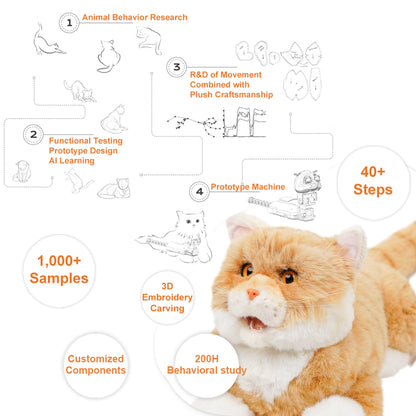 1 Animal Behavior Research

3 R&D of Movement Combined with Plush Craftsmanship

2 Functional Testing
Prototype Design
AI Learning

4 Prototype Machine

40+ Steps

1,000+ Samples

3D Embroidery Carving

Customized Components

200H Behavioral study