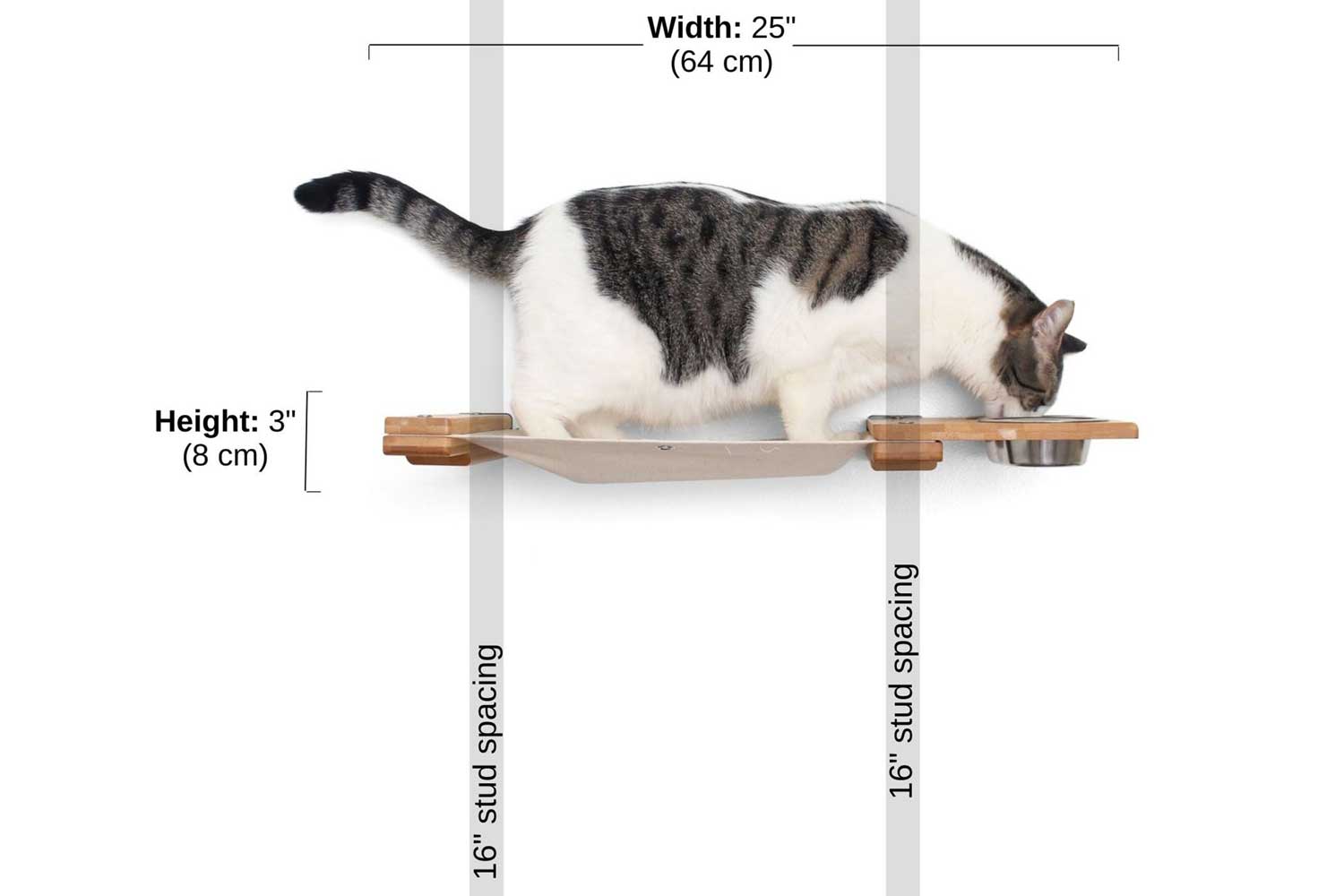 Width: 25"
(64 cm)

Height: 3"
(8 cm)

16" stud spacing

16" stud spacing